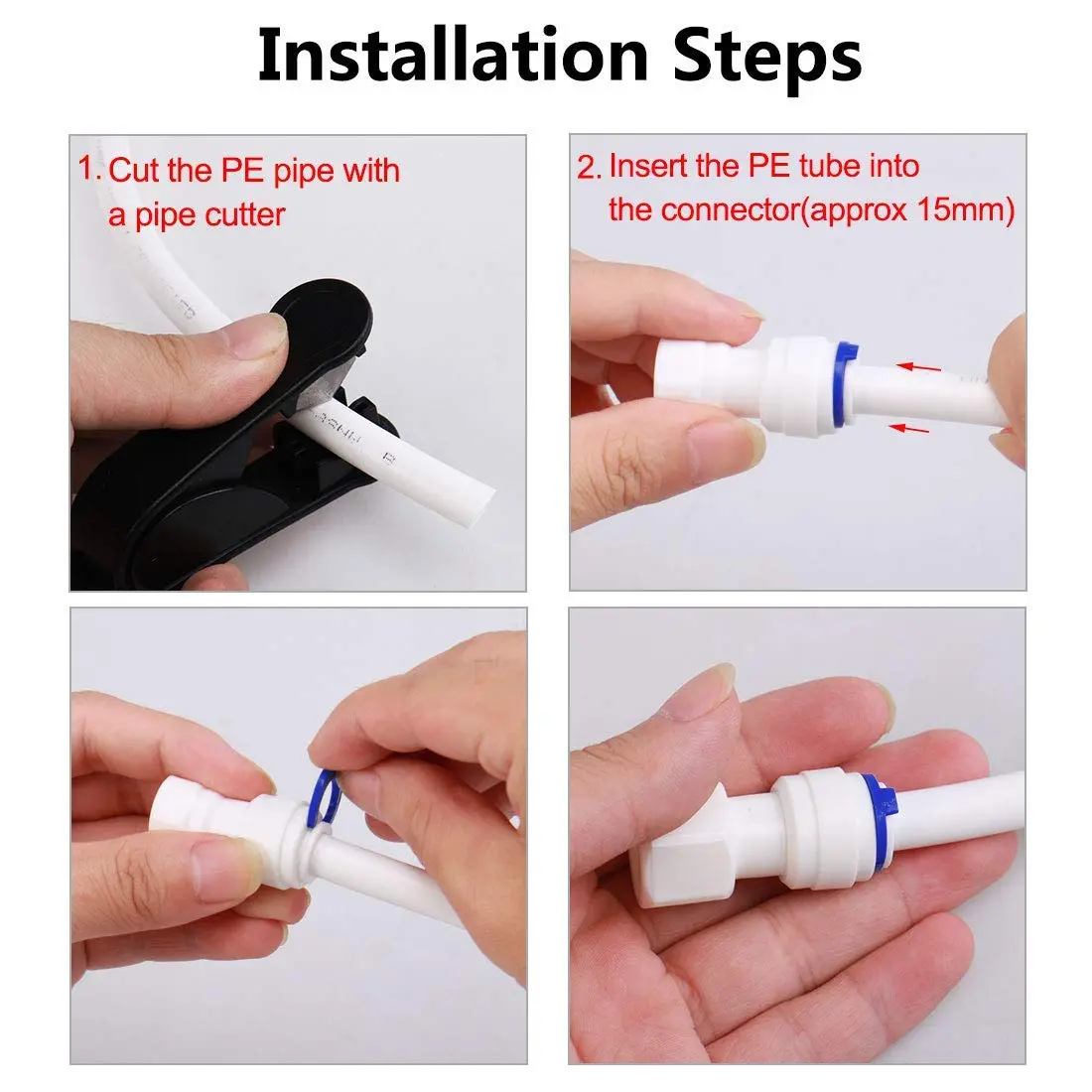 Installation Steps

1. Cut the PE pipe with a pipe cutter

2. Insert the PE tube into the connector(approx 15mm)