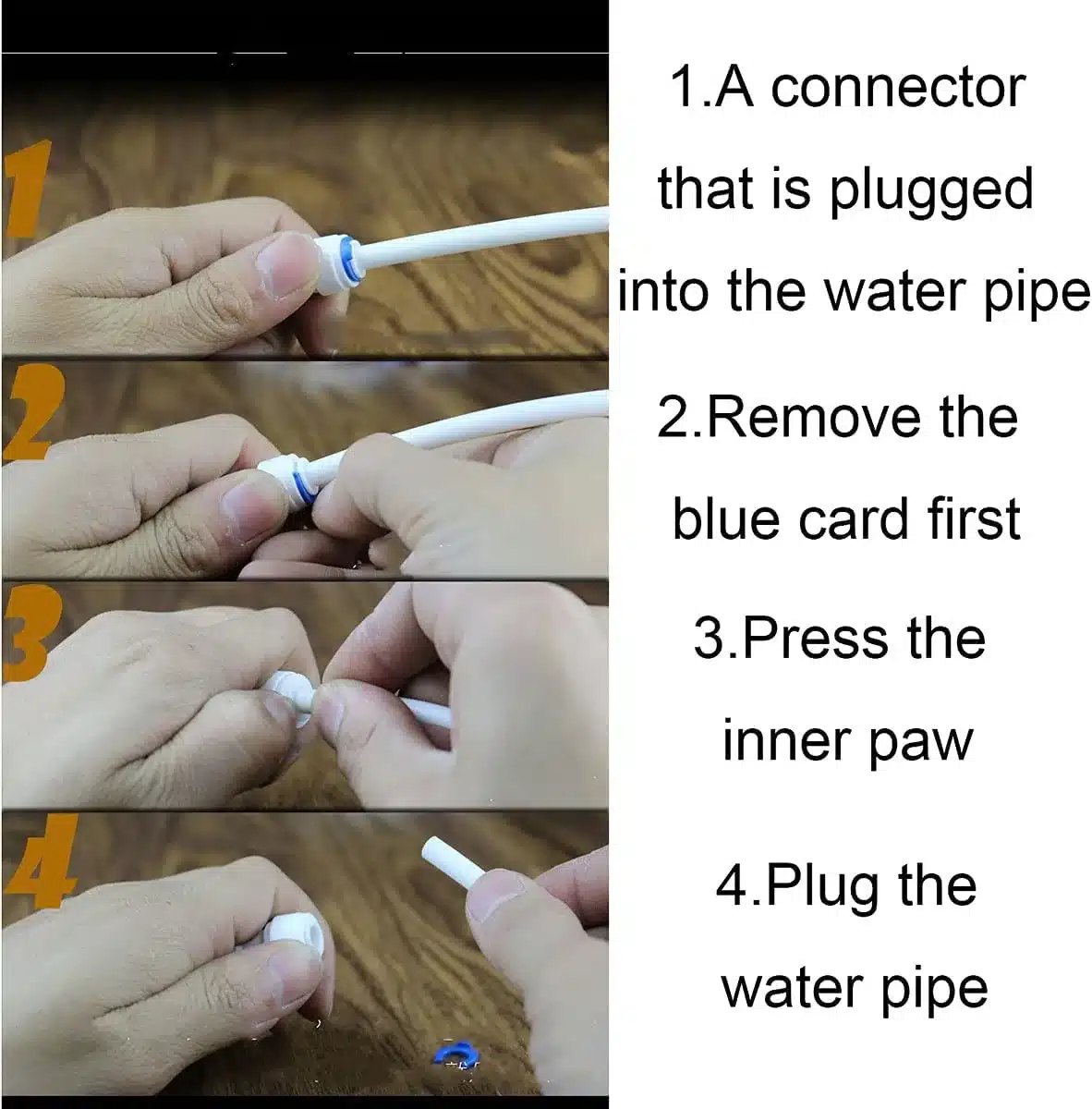 1

2

3

4

1.A connector that is plugged into the water pipe

2.Remove the blue card first

3.Press the inner paw

4.Plug the water pipe